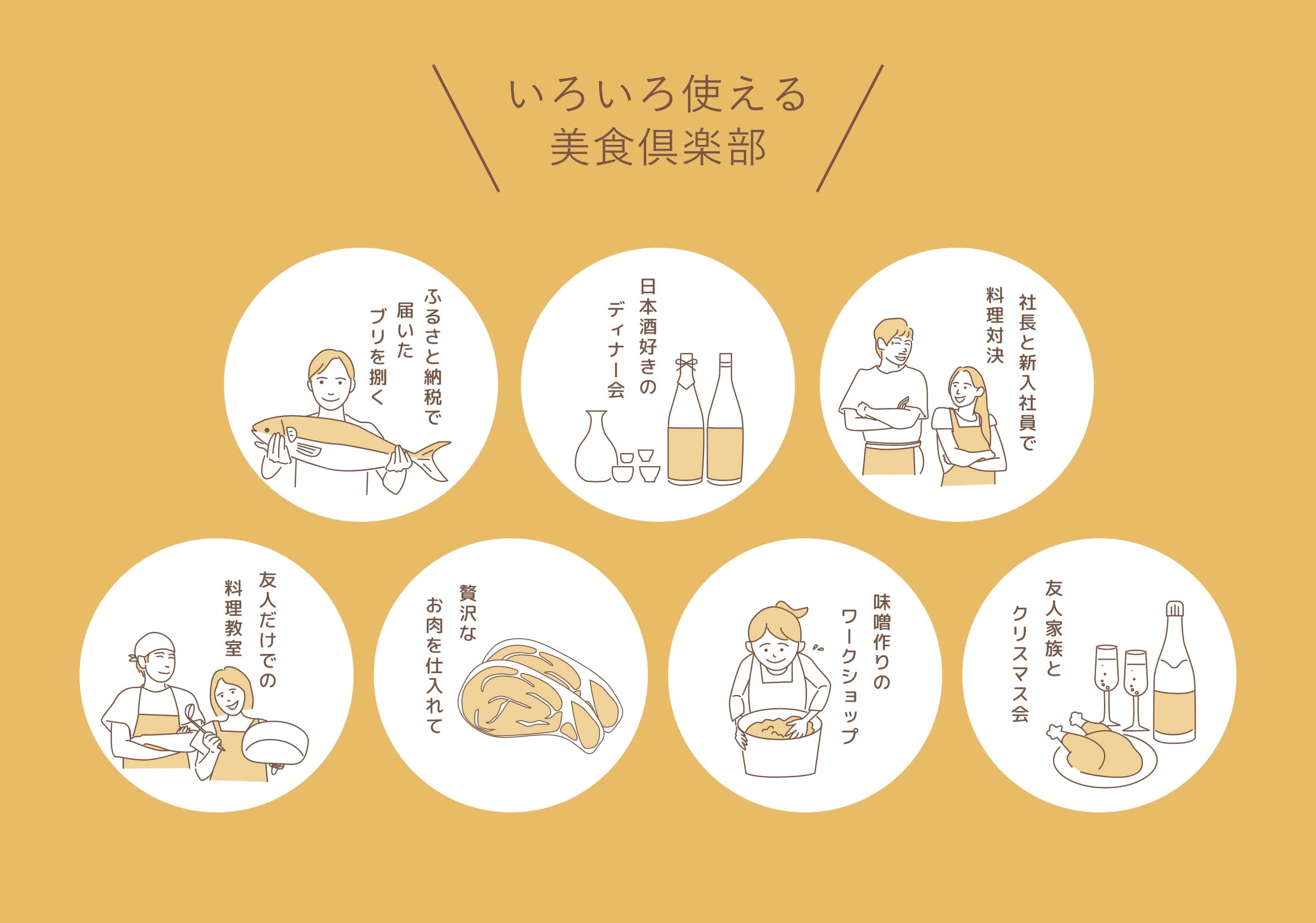 いろいろ使える
美食倶楽部

ふるさと納税で
届いた
ブリを捌く

日本酒好きの
ディナー会

社長と新入社員で
料理対決

友人だけでの
料理教室

贅沢な
お肉を仕入れて

味噌作りの
ワークショップ

友人家族と
クリスマス会